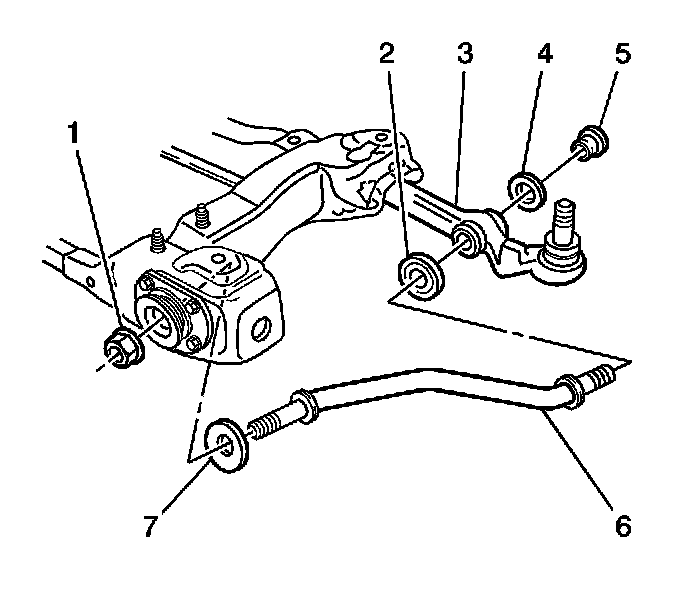 2
3
4
5
1
7
6