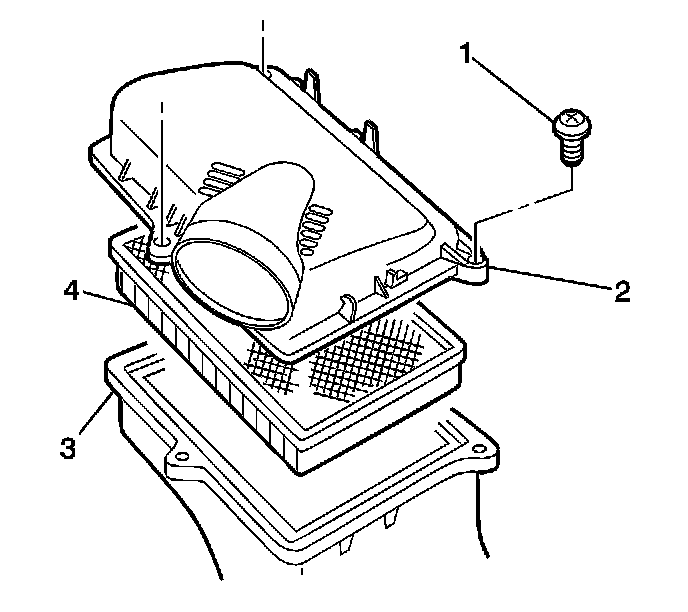 1
2
4
3