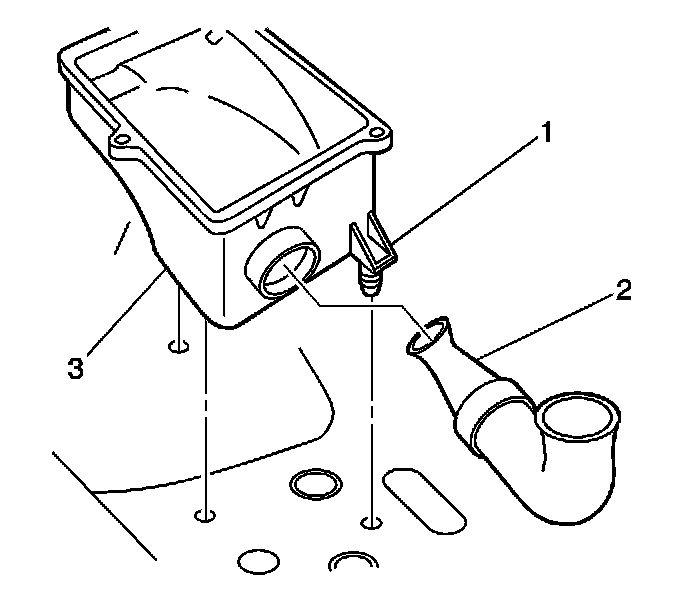 1
2
3