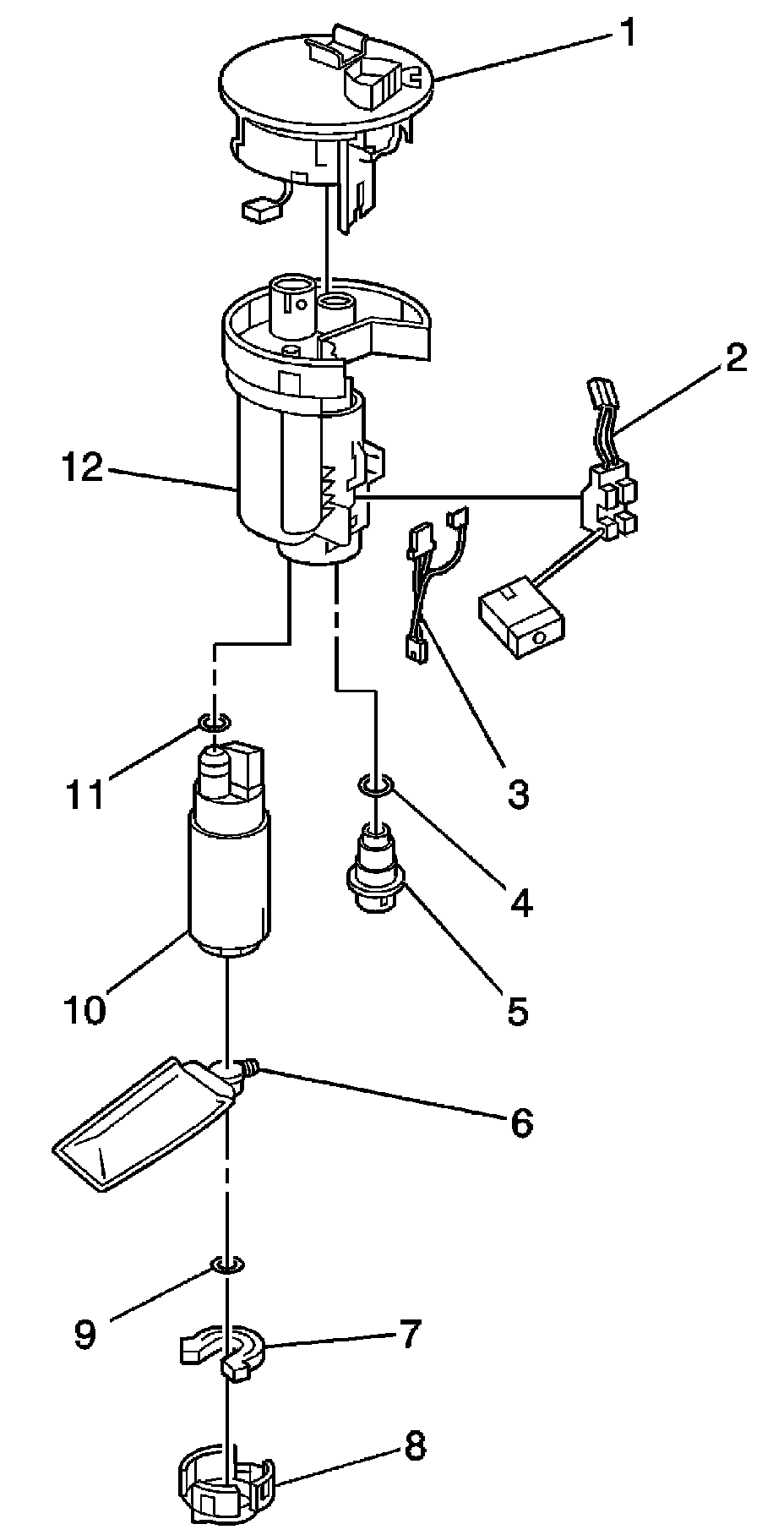 1
2
12
3
11
4
5
10
6
9
7
8