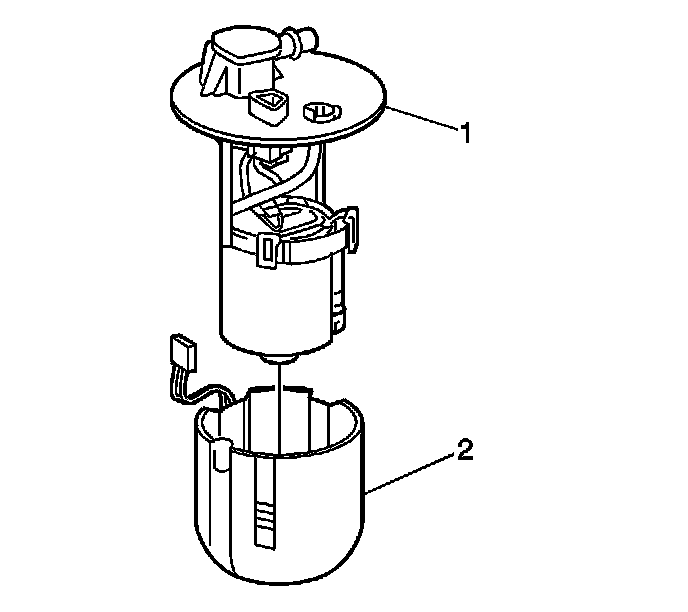 1
2