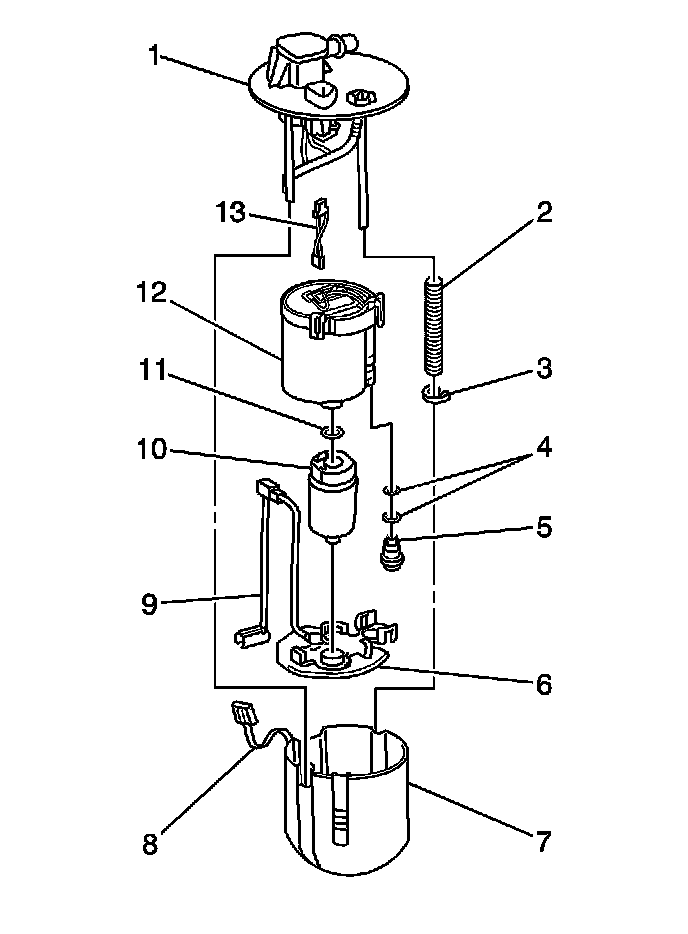 1
13
2
12
11
3
10
4
5
9
6
8
7