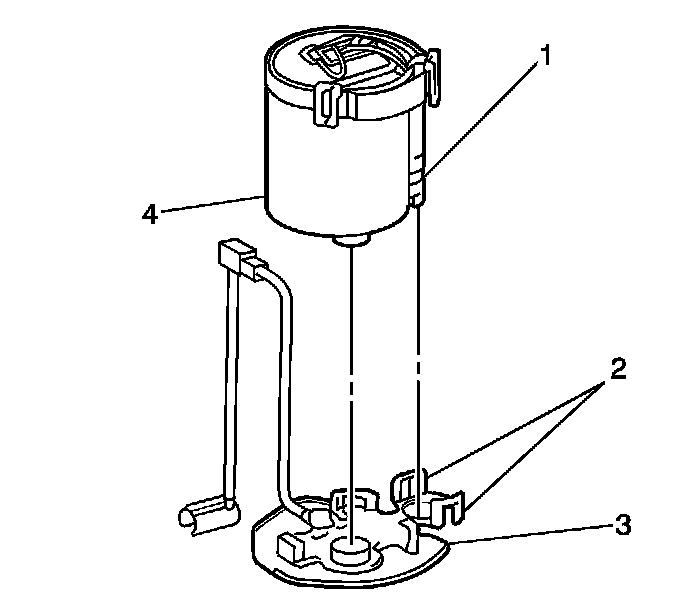 1
4
2
3