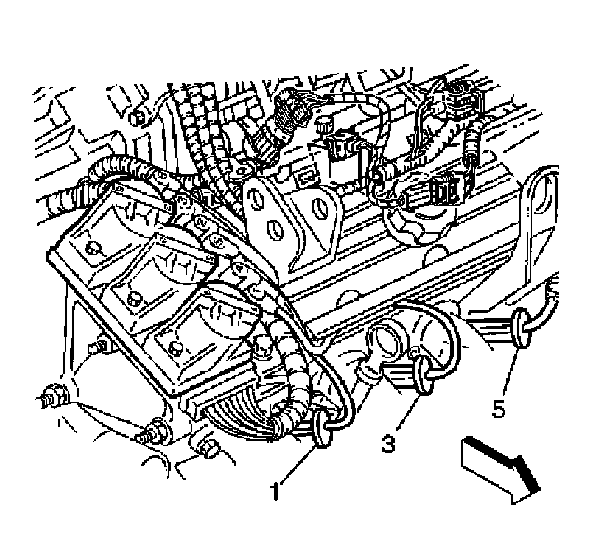 1
3
5