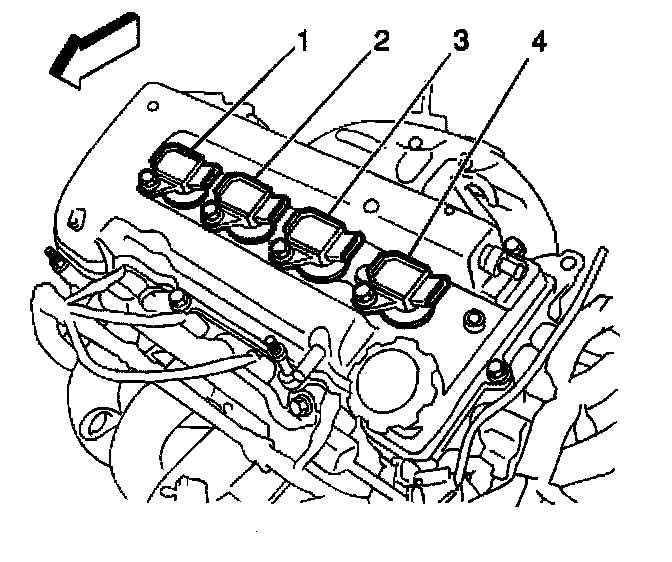 1
2
3
4