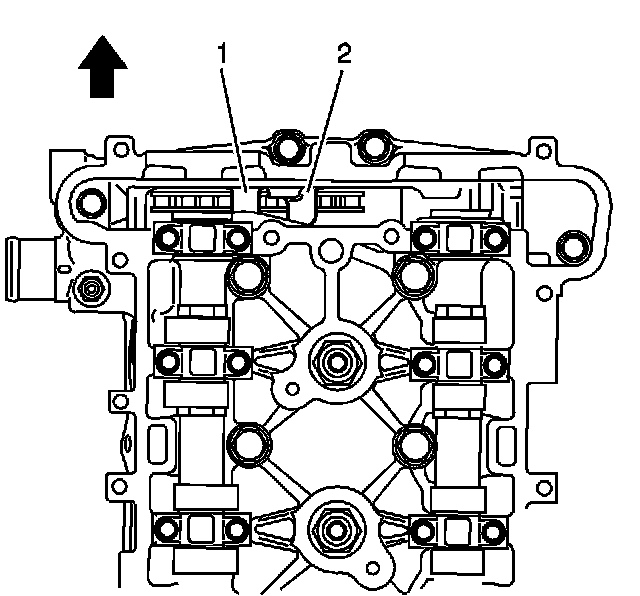 1
2