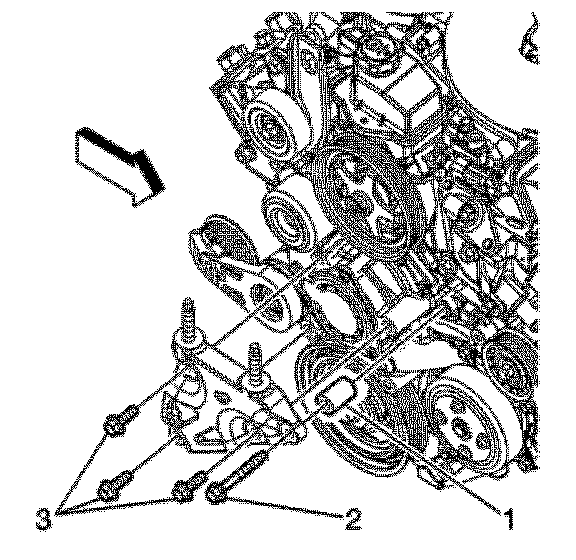 3
2
1