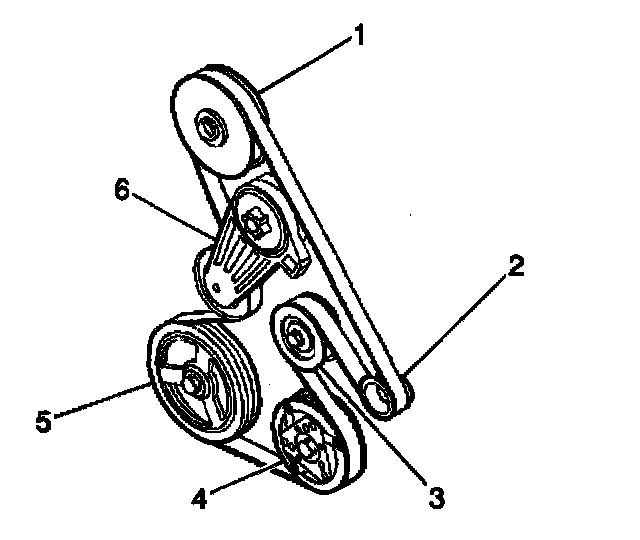 1
6
2
5
4
3