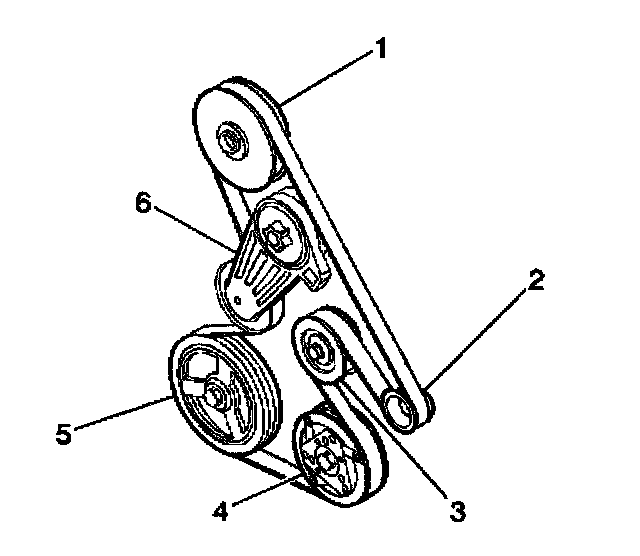 1
6
2
5
4
3