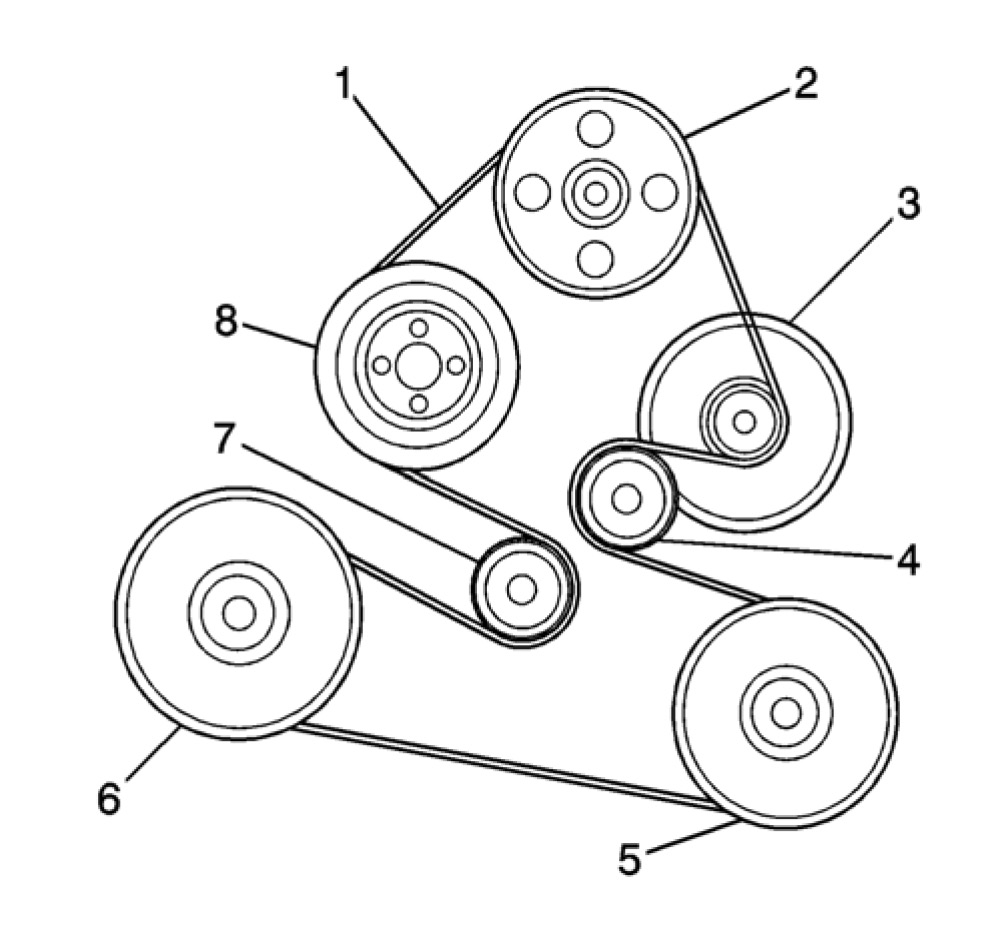 1
2
3
8
7
4
6
5