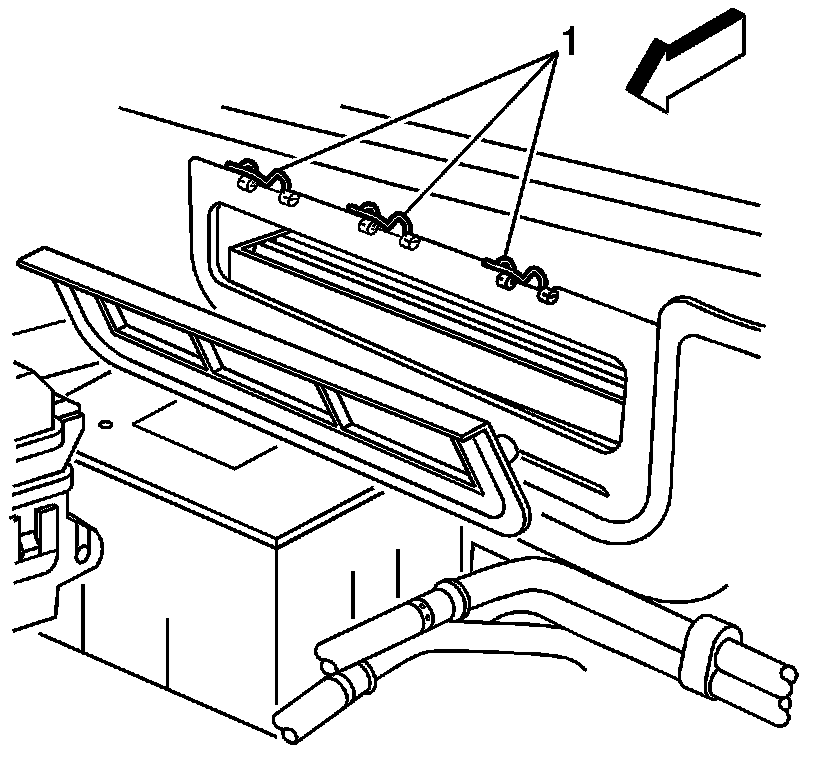 1