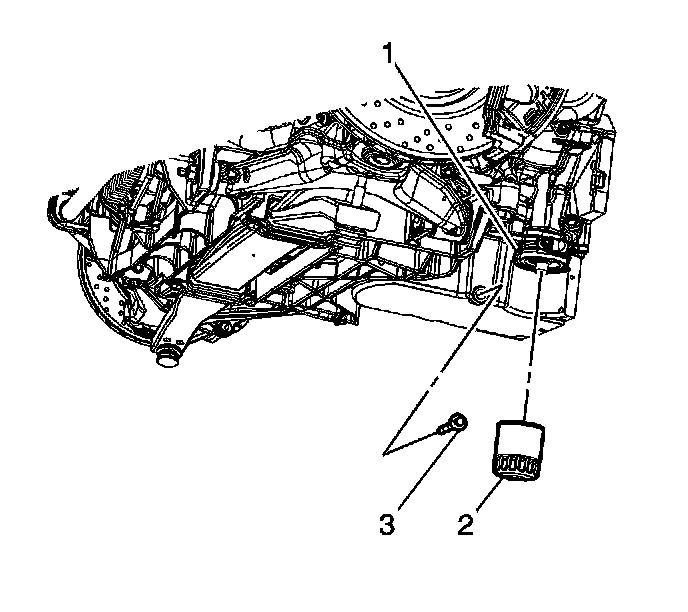 1
3
2