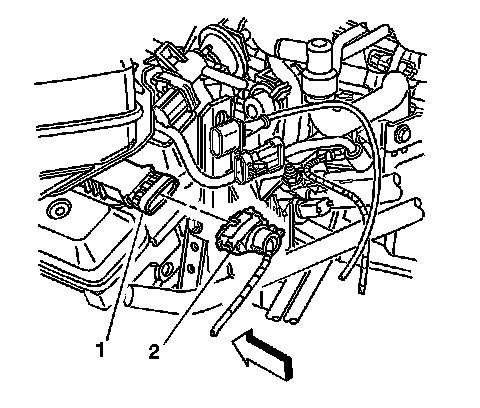 1
2