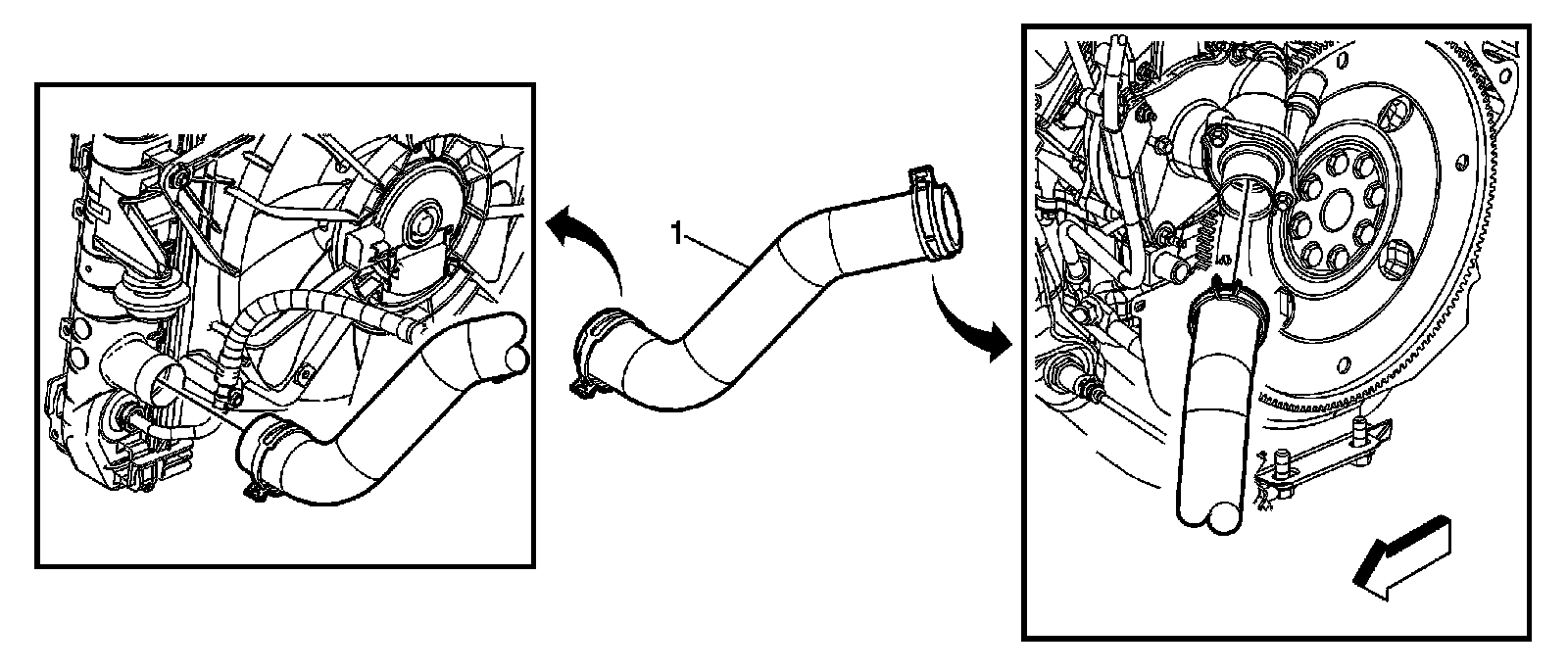 1