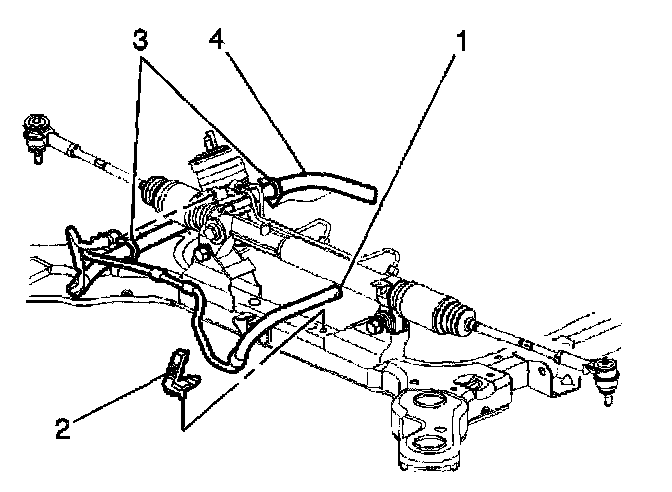 3
4
1
2