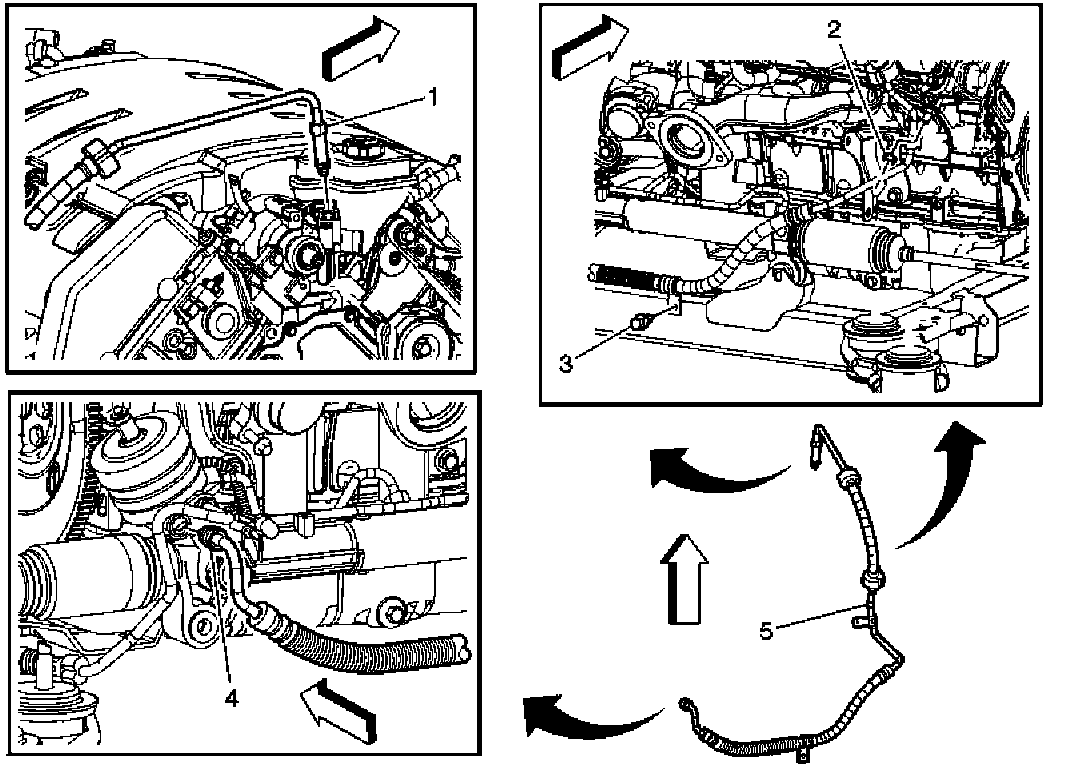 1

2

3

4

5