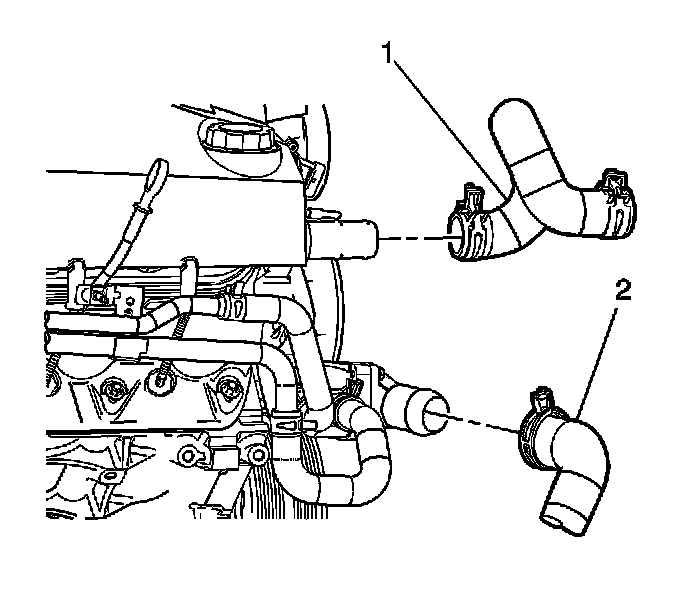 1

2