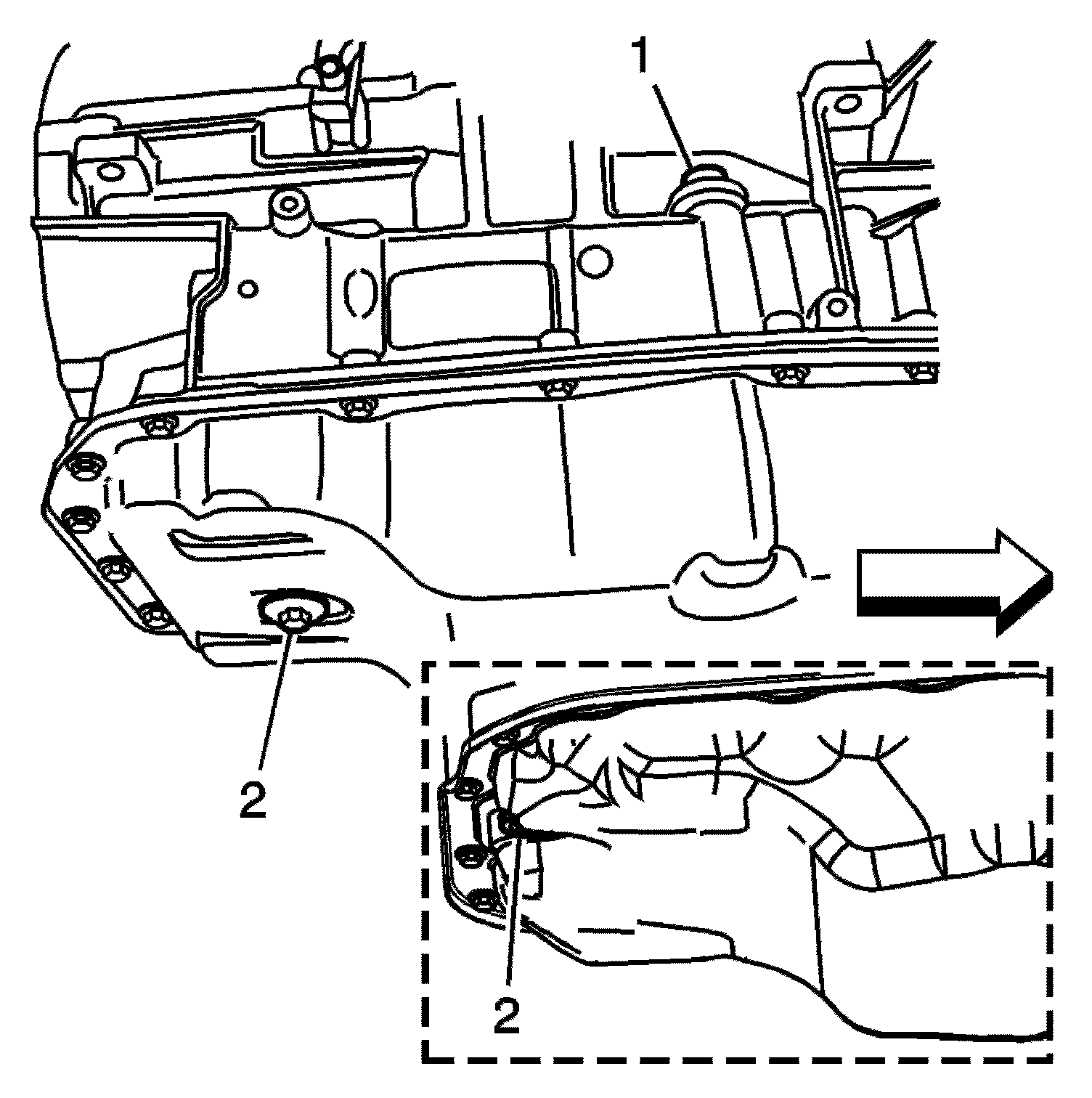 1

2

2