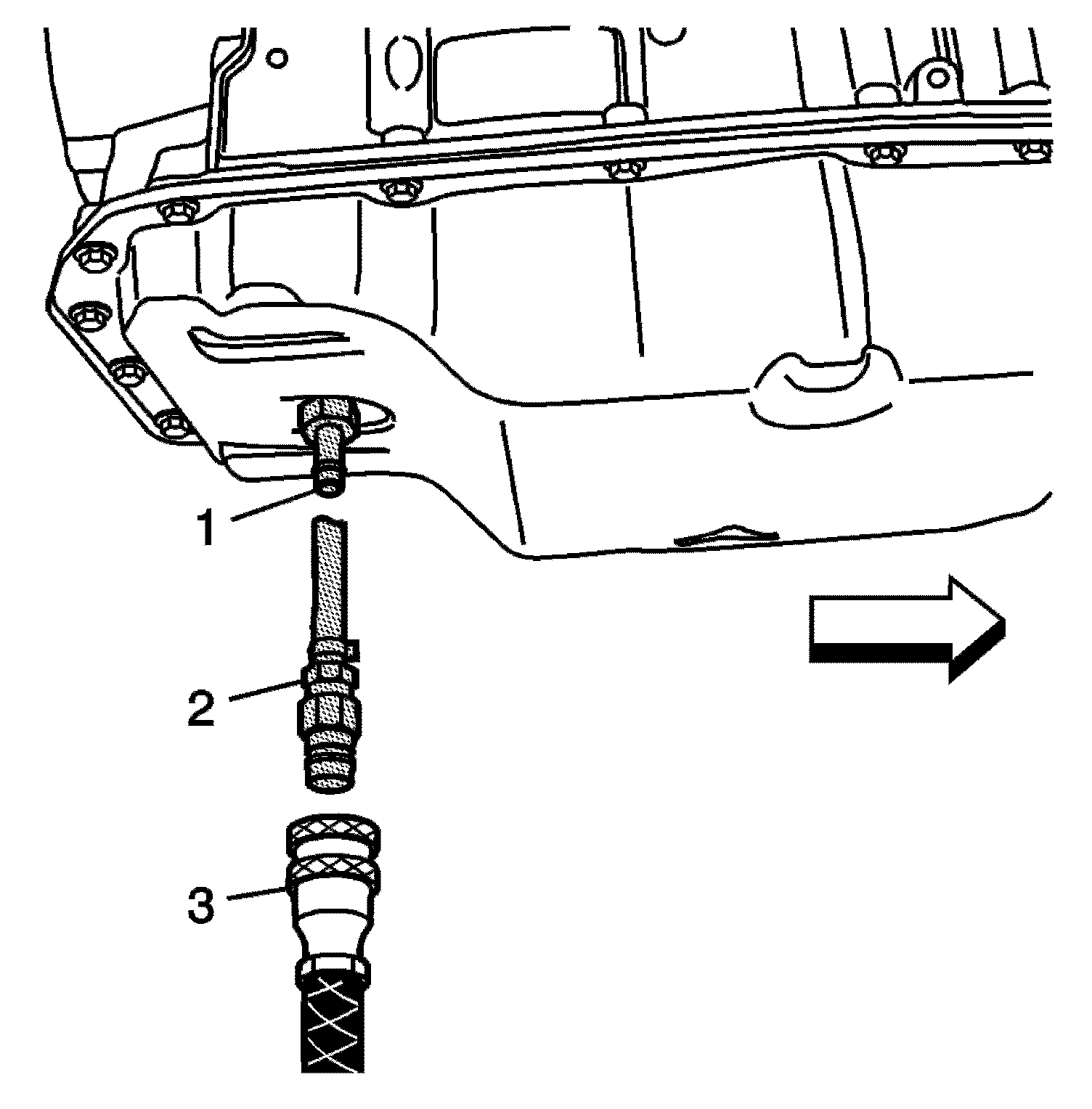 1
2
3