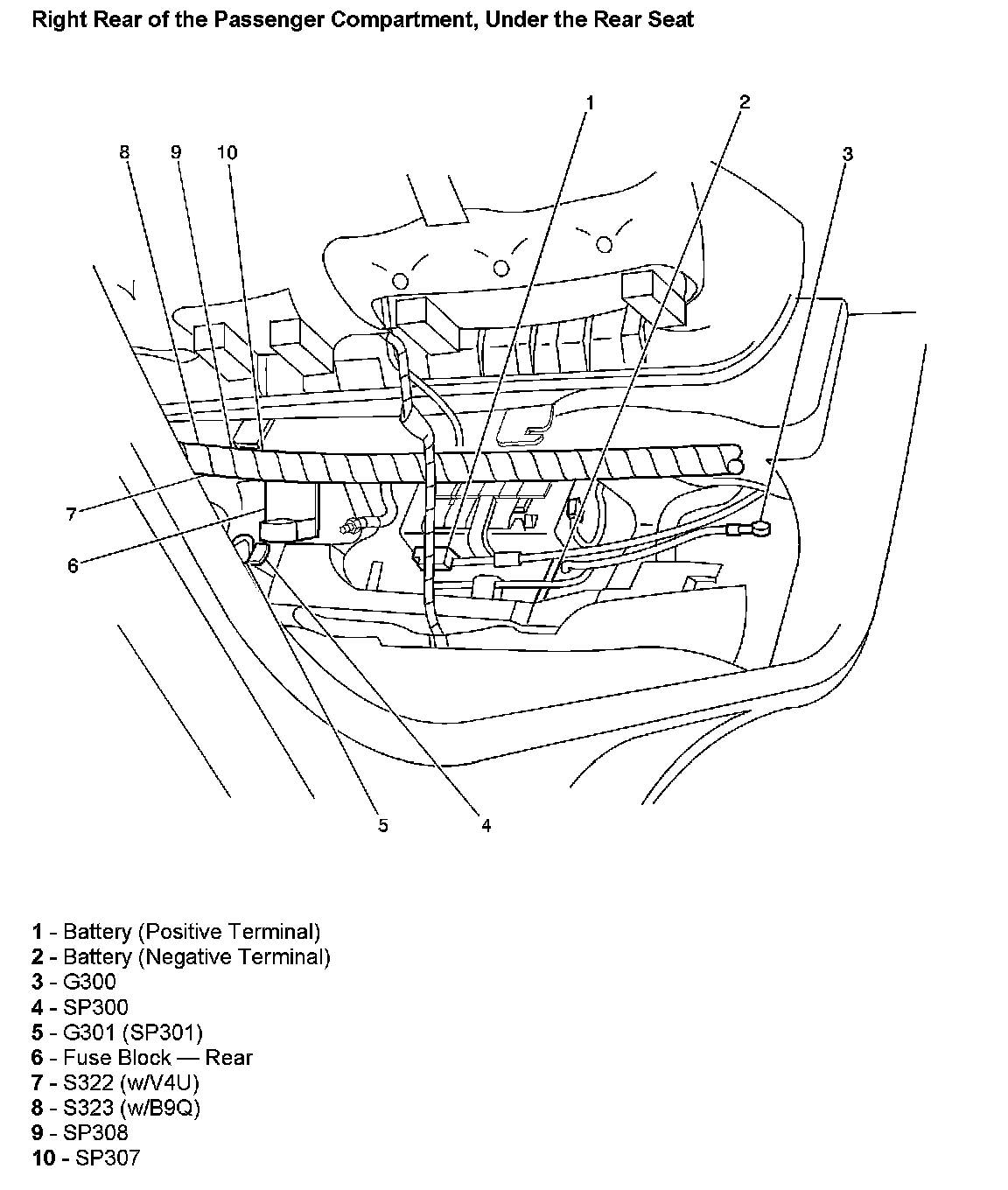 Right Rear of the Passenger Compartment, Under the Rear Seat

1
2
8
9
10
3
7
6
5
4

1 - Battery (Positive Terminal)
2 - Battery (Negative Terminal)
3 - G300
4 - SP300
5 - G301 (SP301)
6 - Fuse Block — Rear
7 - S322 (w/V4U)
8 - S323 (w/B9Q)
9 - SP308
10 - SP307