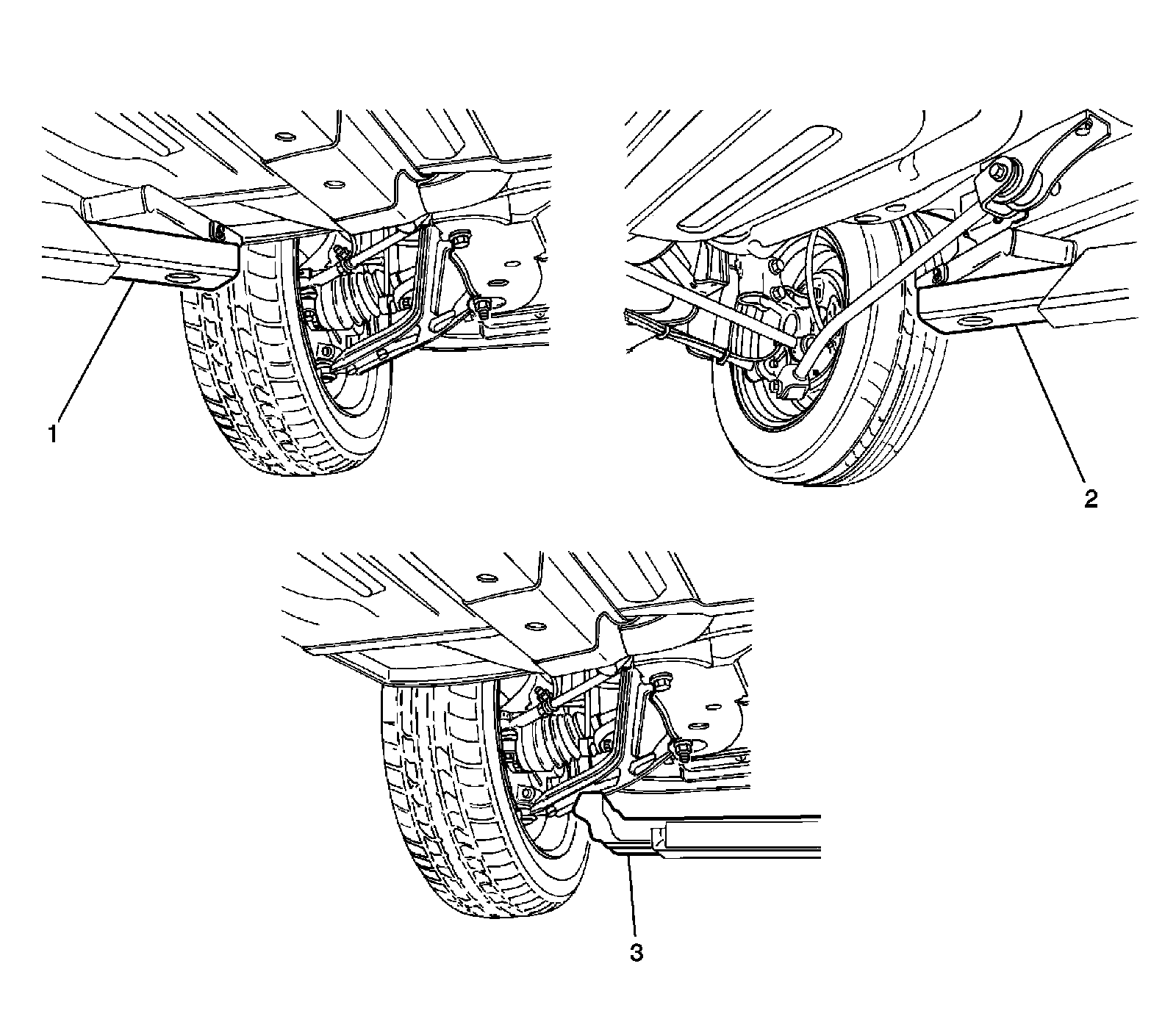 1

2

3