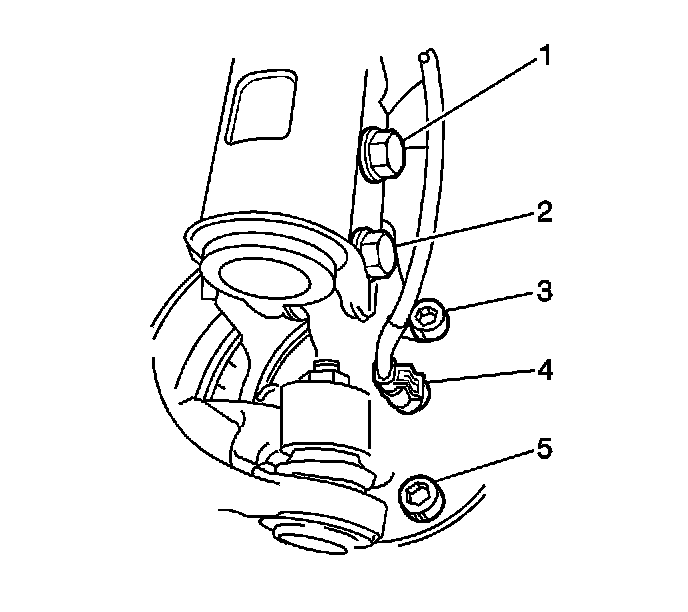 1
2
3
4
5