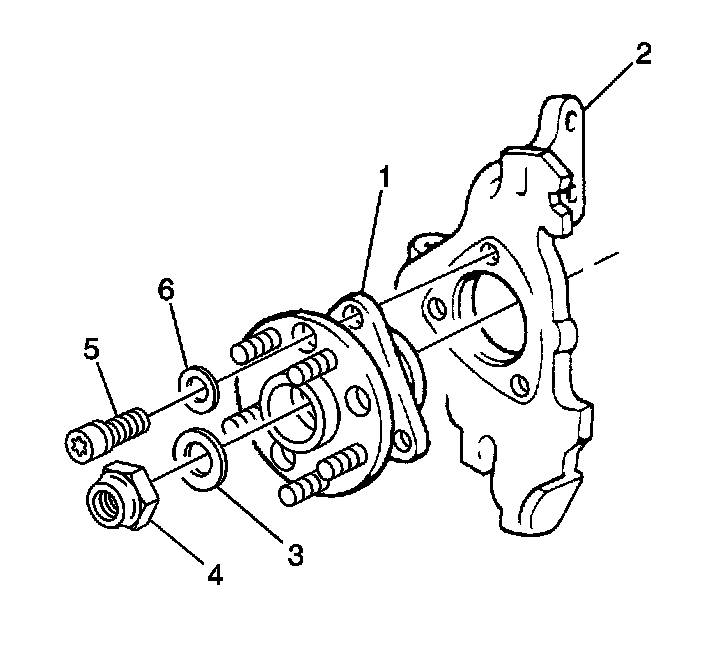 2
1
6
5
3
4