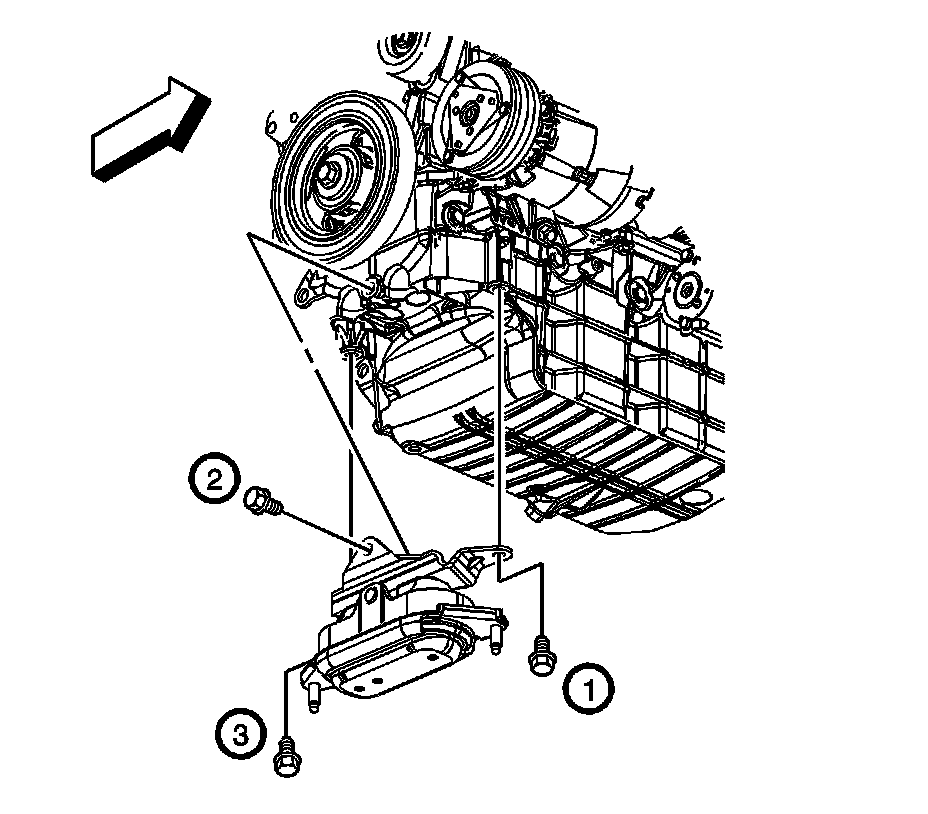 2

1

3