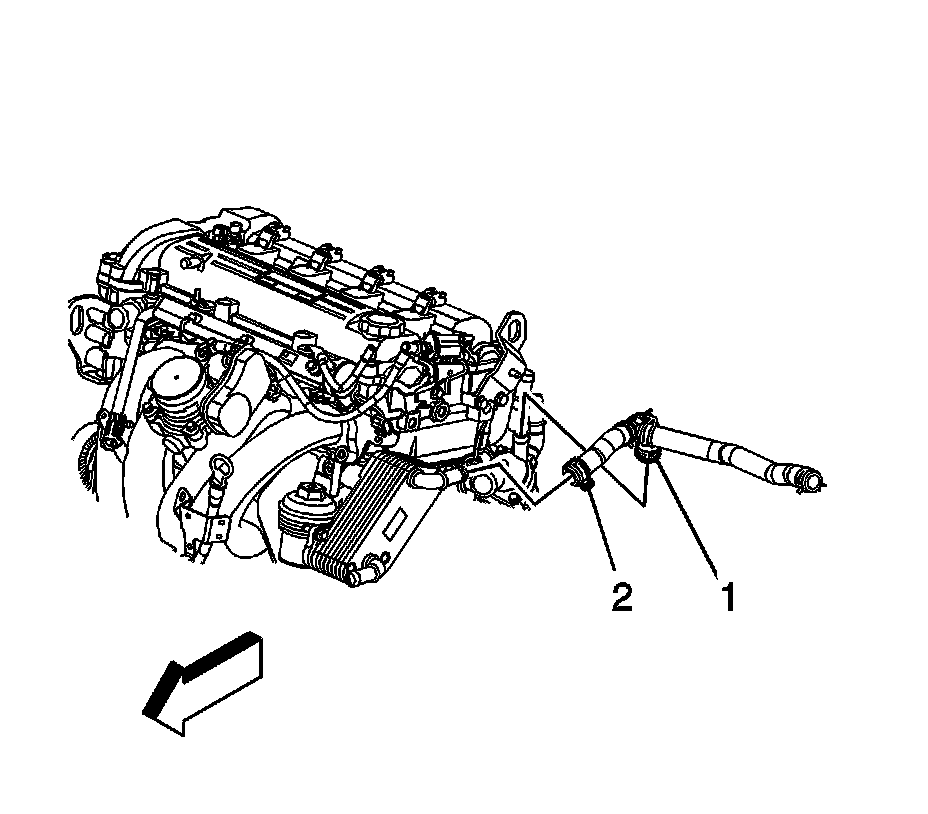 2 1