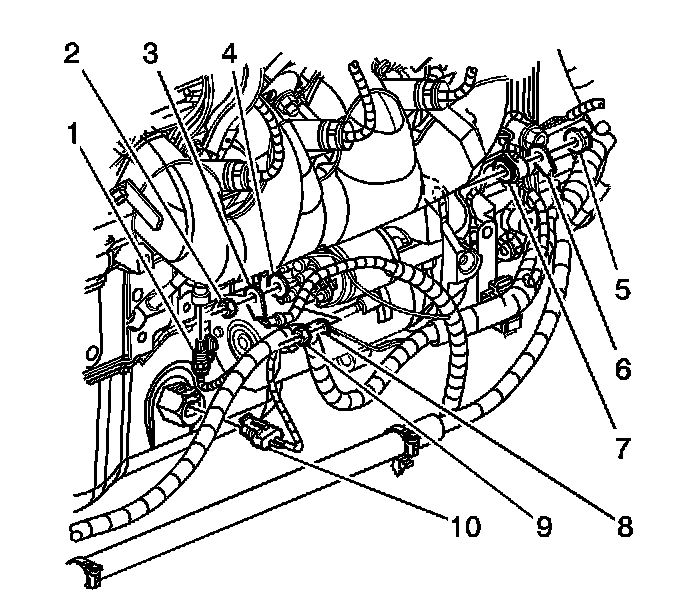 2
3
4
1
5
6
7
10
9
8