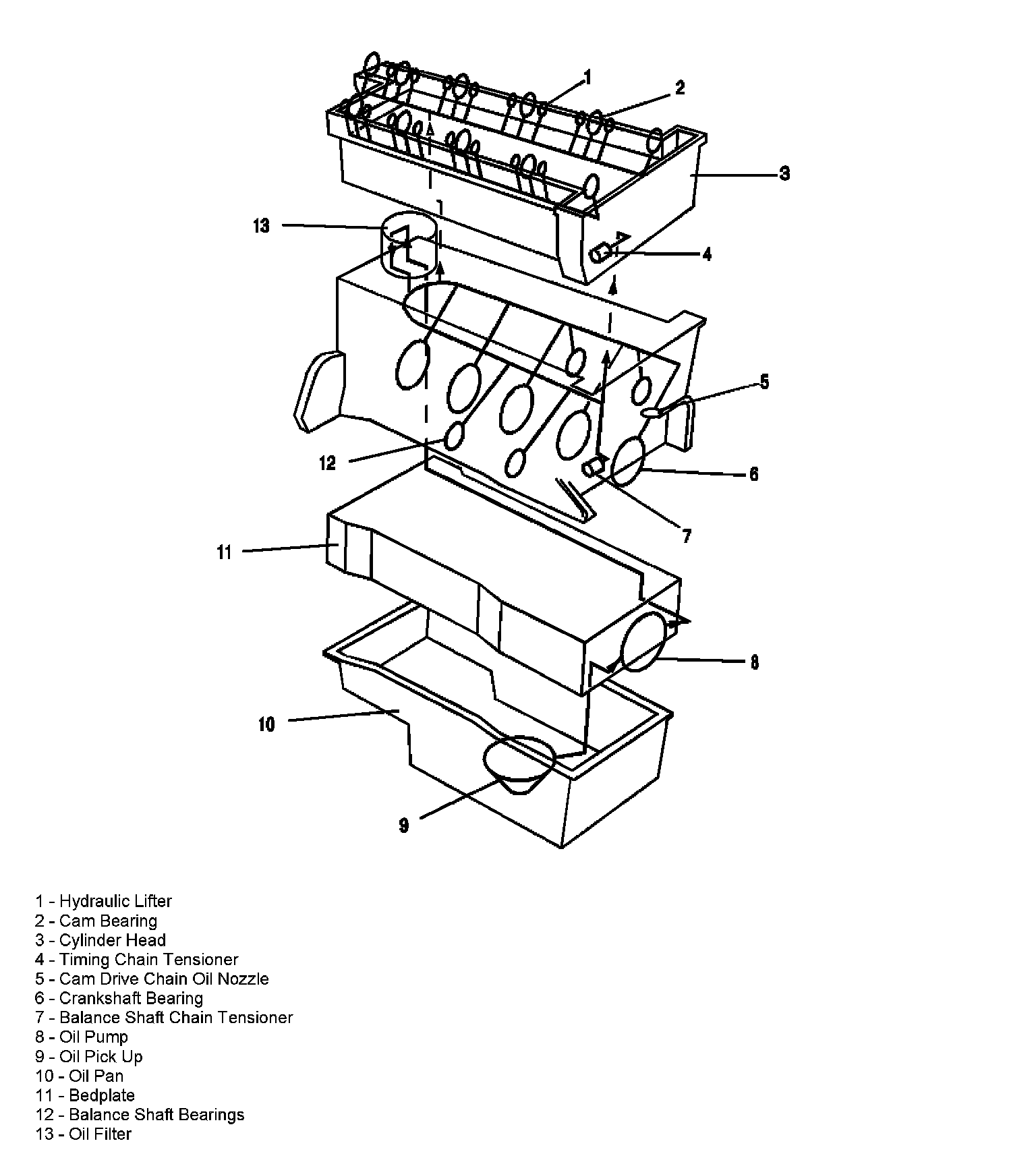 1
2
3
13
4
5
12
6
7
11
8
10
9

1 - Hydraulic Lifter
2 - Cam Bearing
3 - Cylinder Head
4 - Timing Chain Tensioner
5 - Cam Drive Chain Oil Nozzle
6 - Crankshaft Bearing
7 - Balance Shaft Chain Tensioner
8 - Oil Pump
9 - Oil Pick Up
10 - Oil Pan
11 - Bedplate
12 - Balance Shaft Bearings
13 - Oil Filter