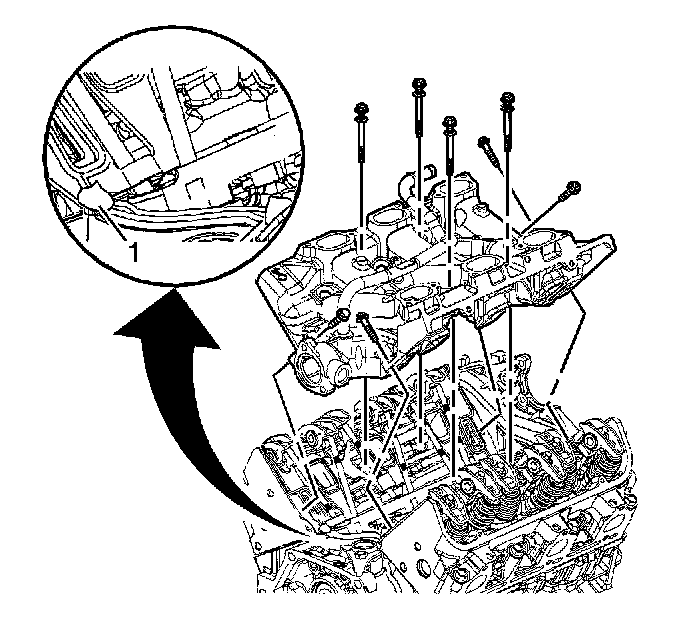 1