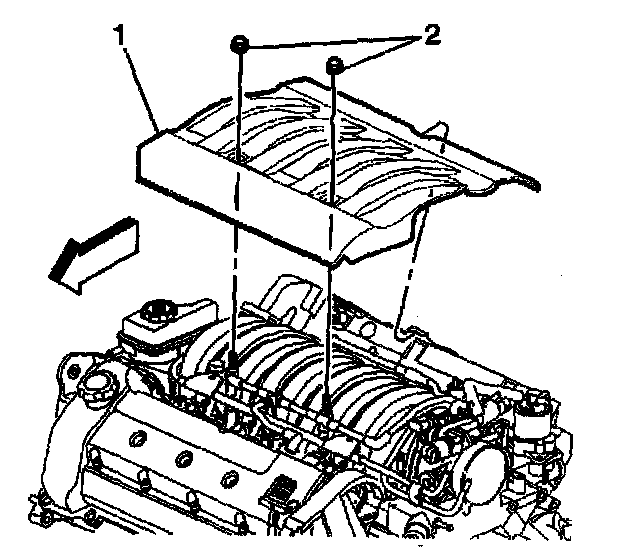 1
2