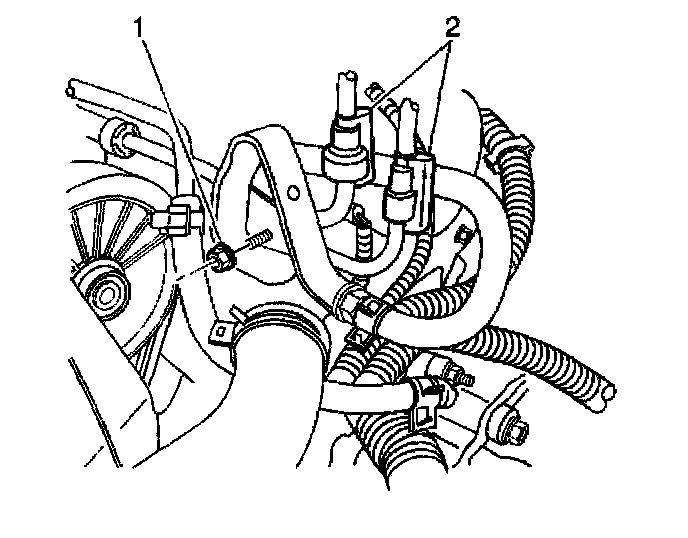 1
2