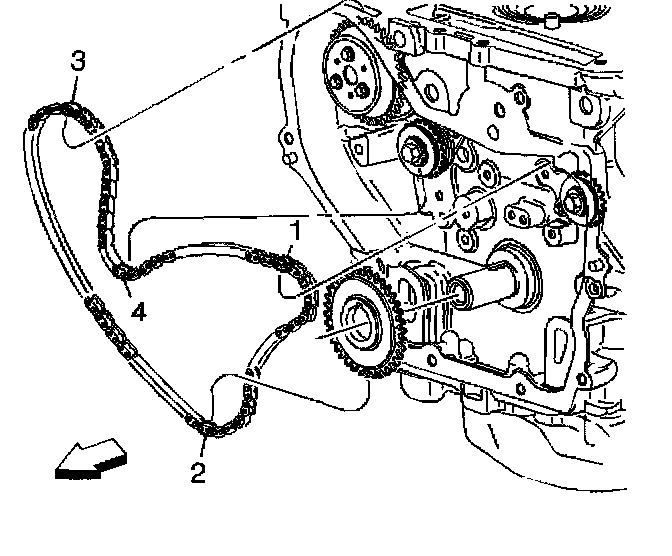 3
1
4
2