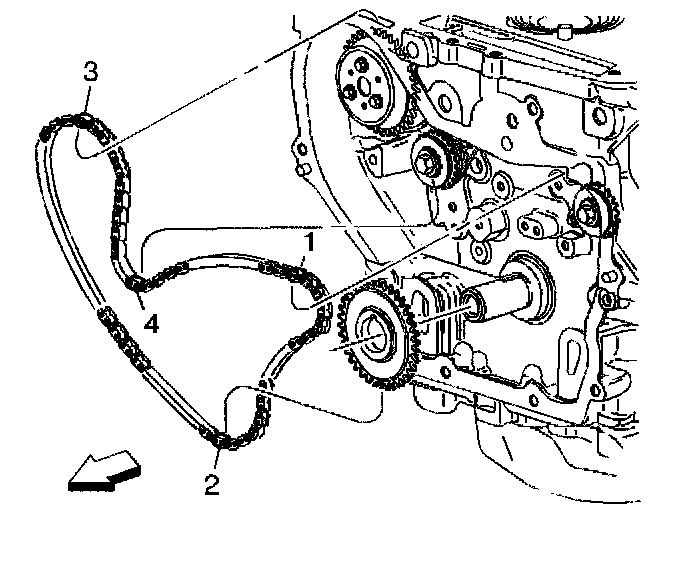 3
1
4
2