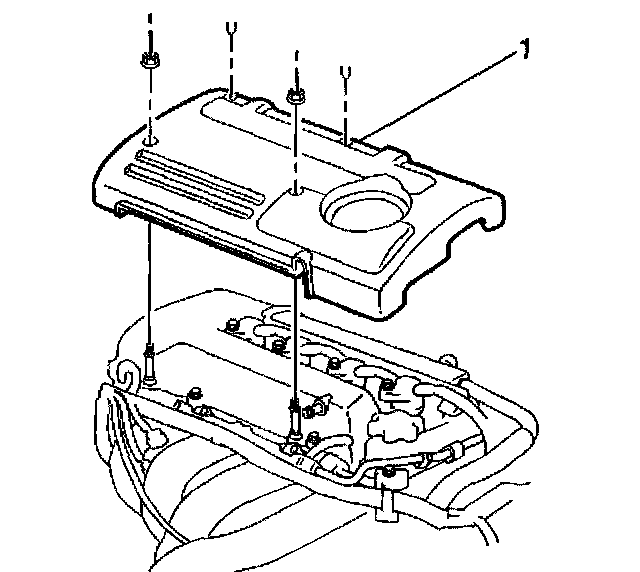 1