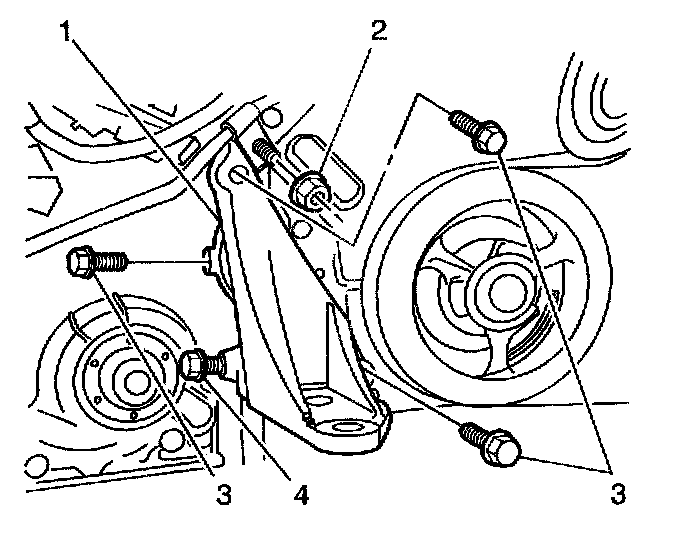 1
2
3
4
3