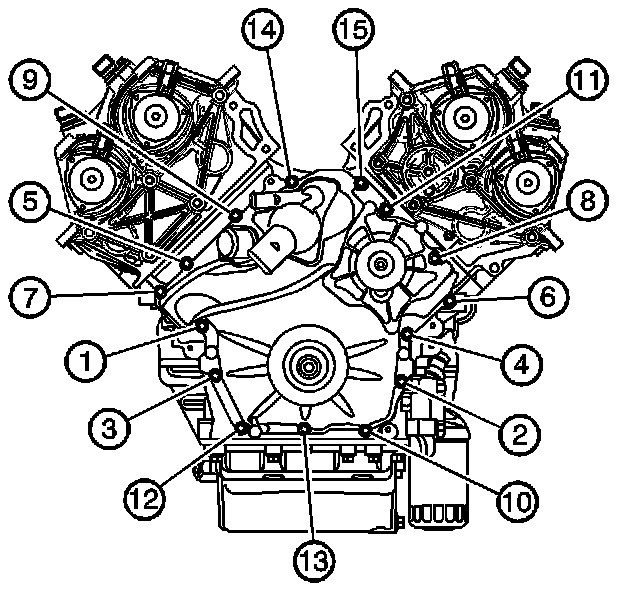 14
15
9
11
5
8
7
6
1
4
3
2
12
10
13