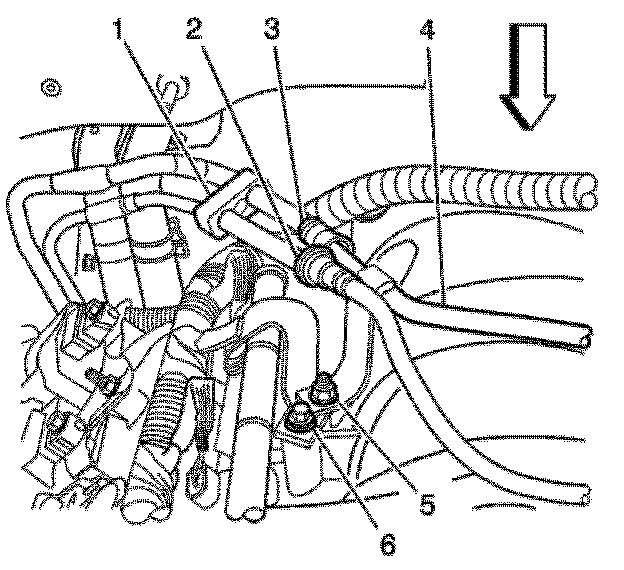 1
2
3
4
5
6