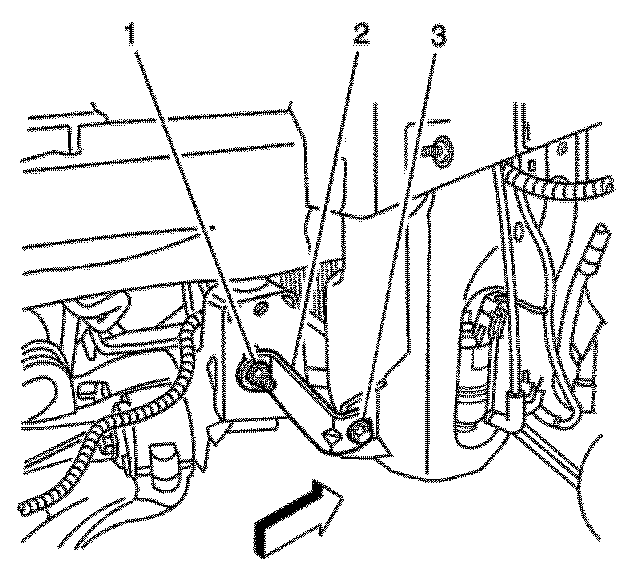 1 2 3