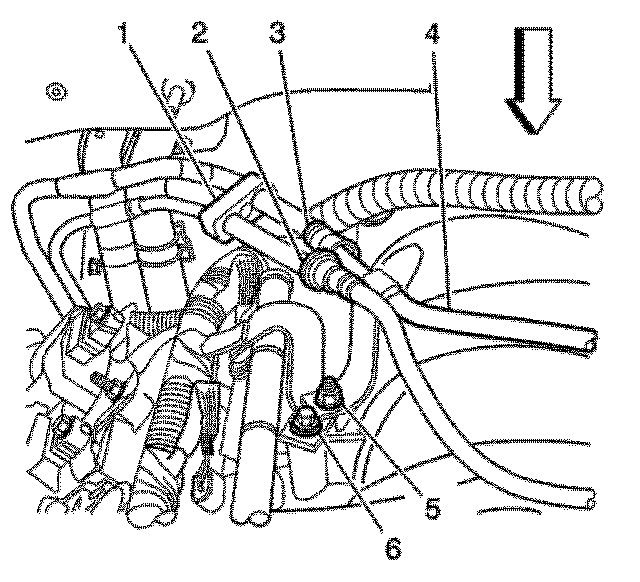 1
2
3
4
5
6