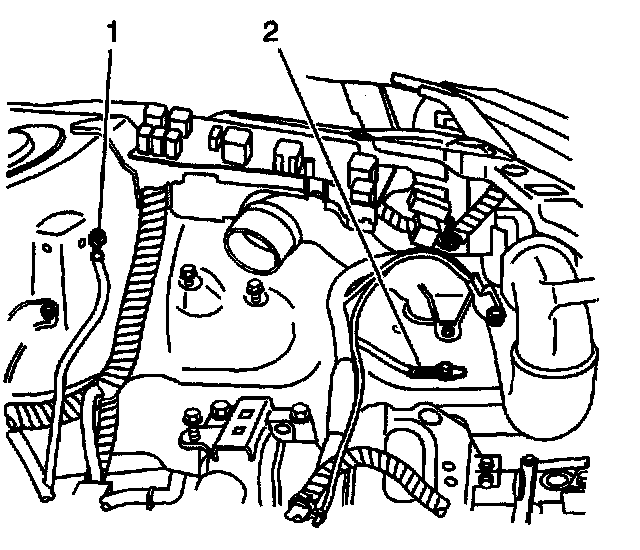 1
2