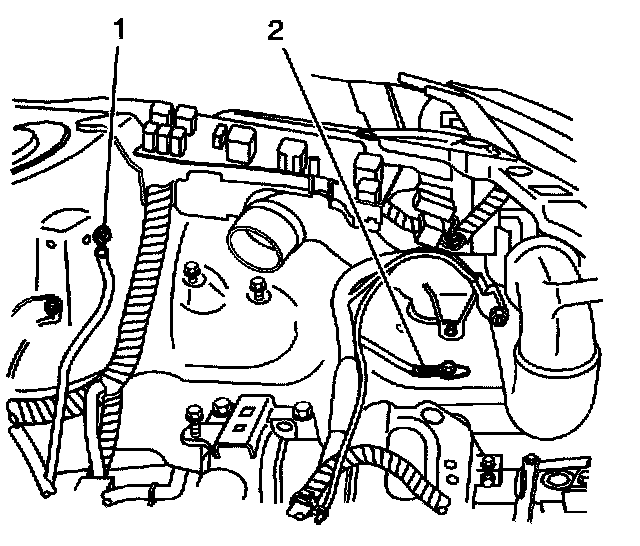 1
2