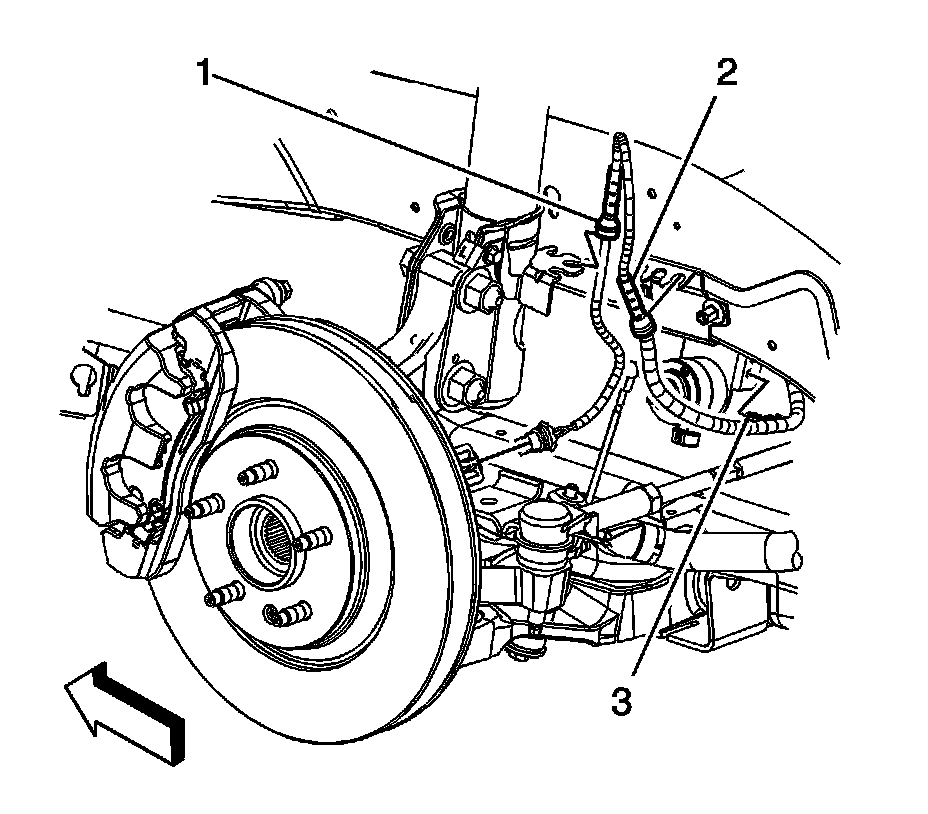 1
2
3