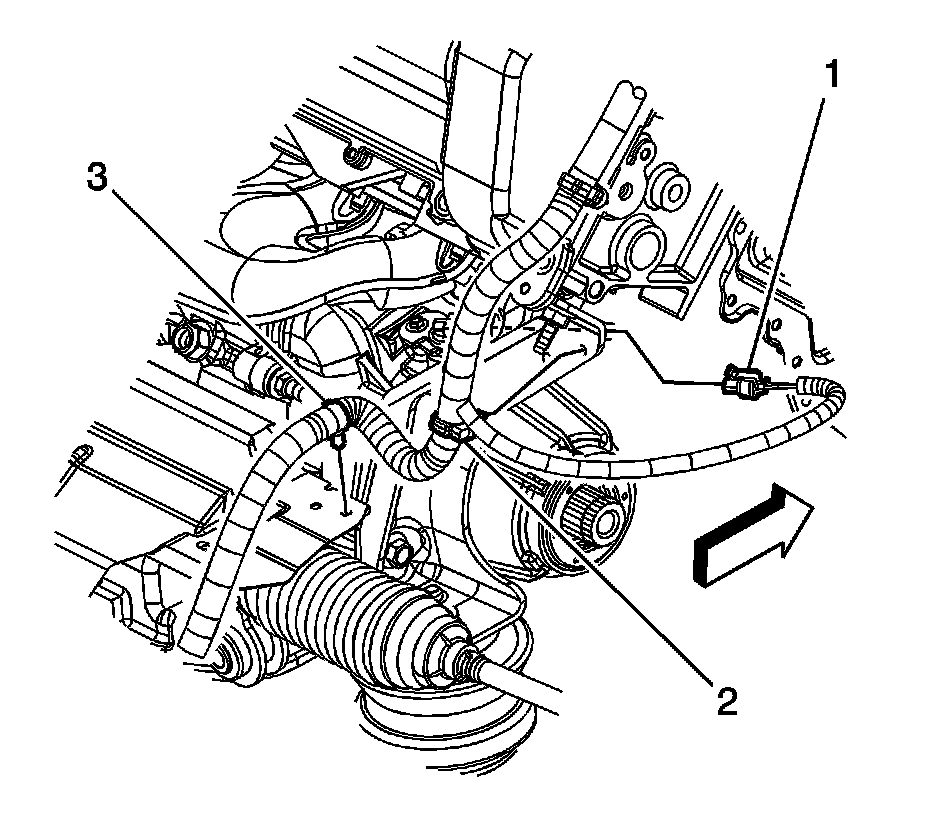 1
3
2