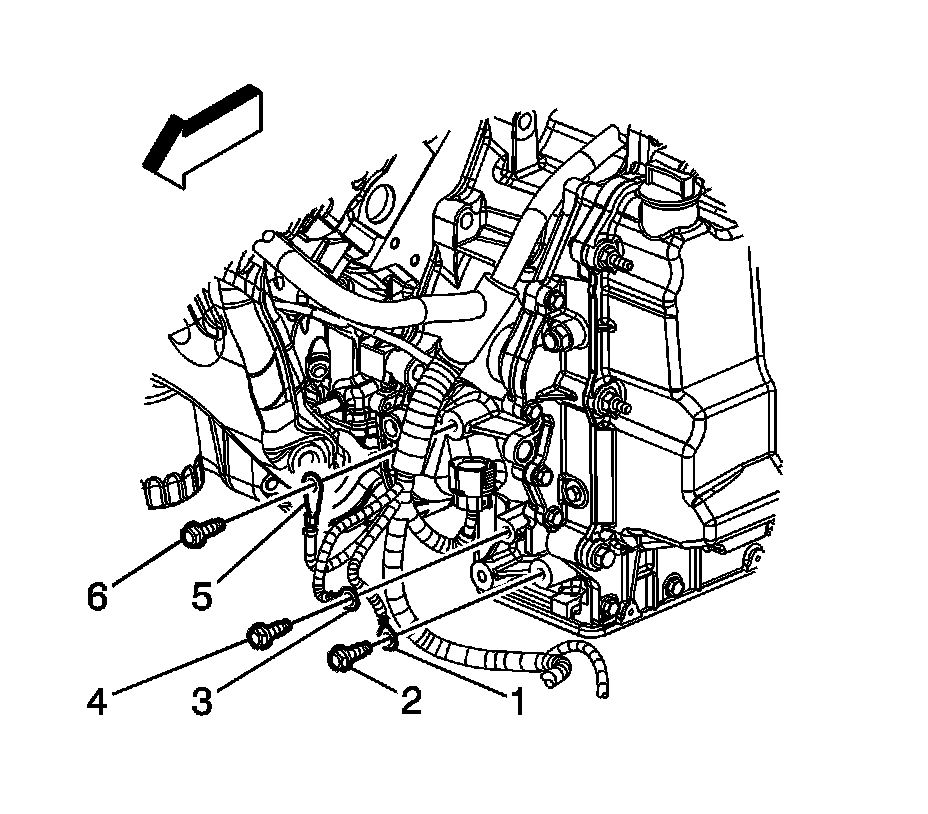 6
5
4
3
2
1