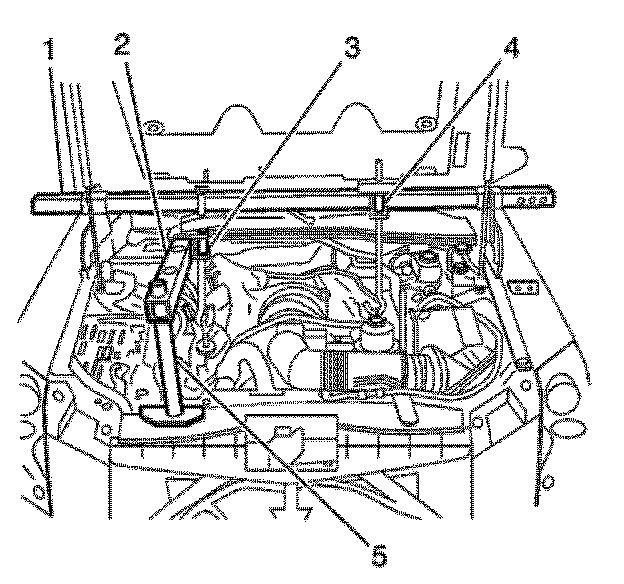 1
2
3
4
5