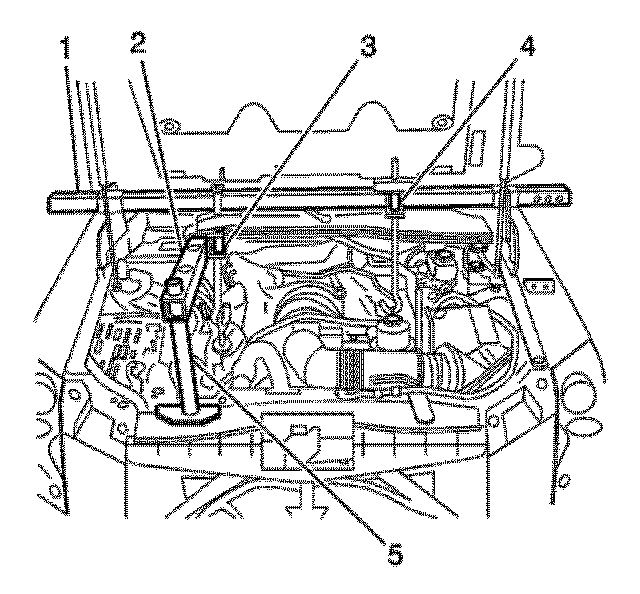 1
2
3
4
5