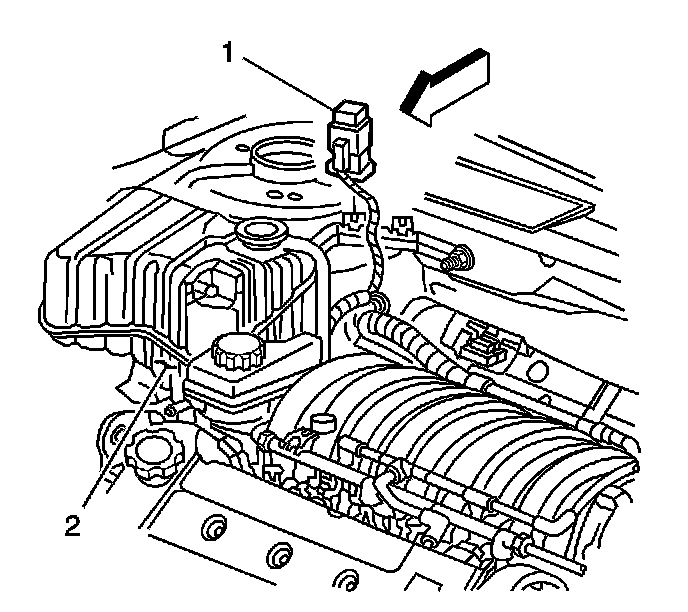 1

2